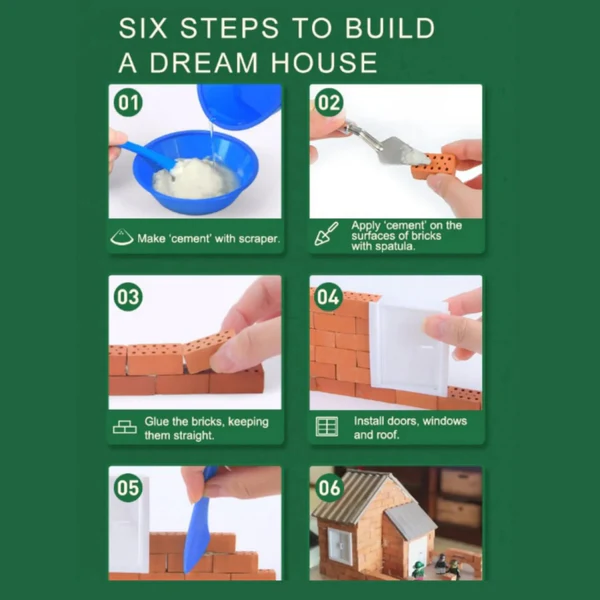 SIX STEPS TO BUILD A DREAM HOUSE

01

Make 'cement' with scraper.

02

Apply 'cement' on the surfaces of bricks with spatula.

03

Glue the bricks, keeping them straight.

04

Install doors, windows and roof.

05

06